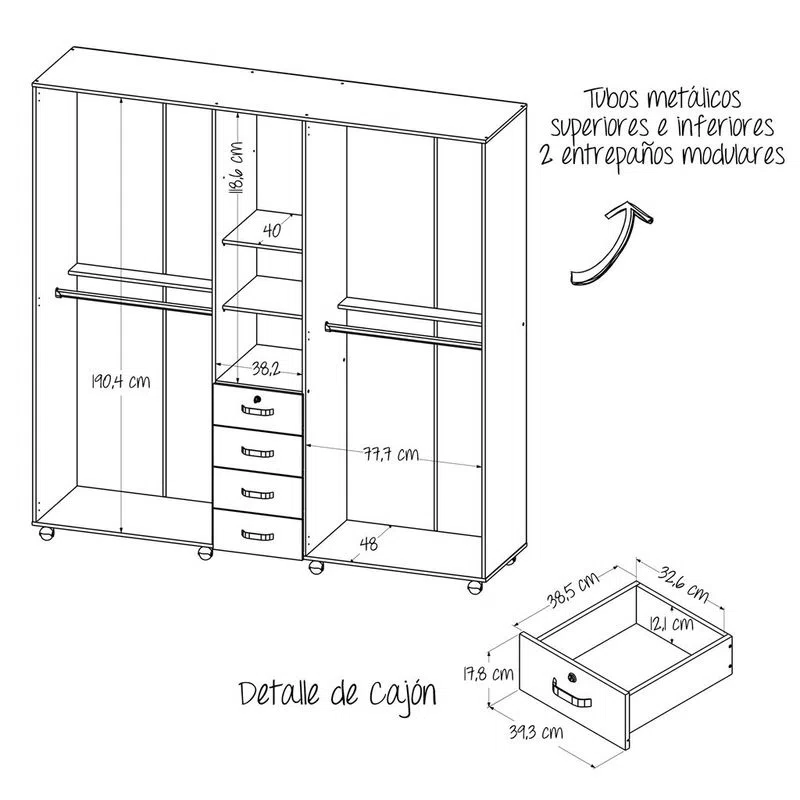 Tubos metálicos superiores e inferiores 2 entrepaños modulares

118,6 cm

40

38,2

190,4 cm

77,7 cm

48

38,5 cm

32,6 cm

12,1 cm

17,8 cm

39,3 cm

Detalle de Cajón